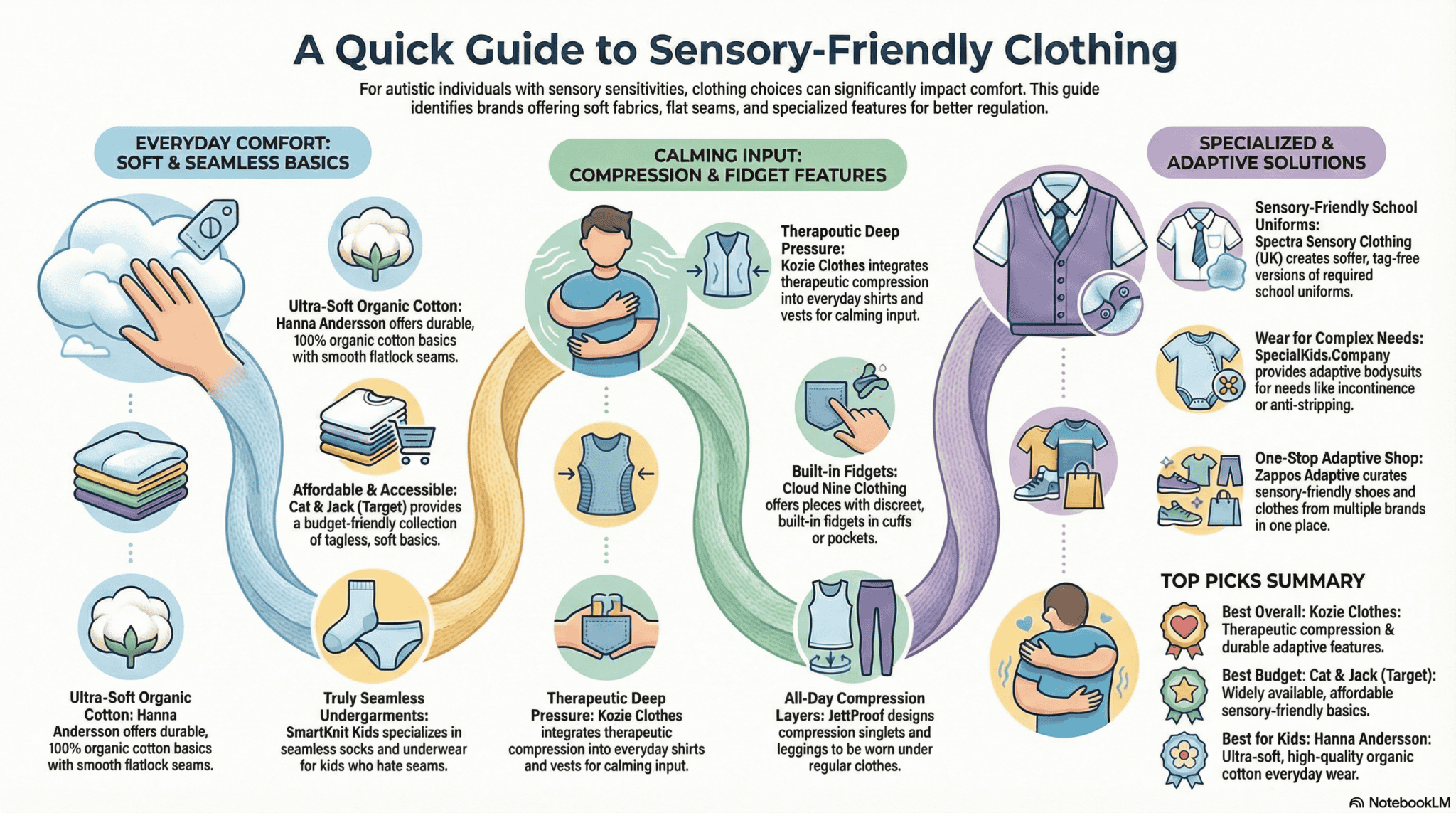 A Quick Guide to Sensory-Friendly Clothing

For autistic individuals with sensory sensitivities, clothing choices can significantly impact comfort. This guide identifies brands offering soft fabrics, flat seams, and specialized features for better regulation.

EVERYDAY COMFORT: SOFT & SEAMLESS BASICS

Ultra-Soft Organic Cotton: Hanna Andersson offers durable, 100% organic cotton basics with smooth flatlock seams.

Affordable & Accessible: Cat & Jack (Target) provides a budget-friendly collection of tagless, soft basics.

Ultra-Soft Organic Cotton: Hanna Andersson offers durable, 100% organic cotton basics with smooth flatlock seams.

Truly Seamless Undergarments: SmartKnit Kids specializes in seamless socks and underwear for kids who hate seams.

CALMING INPUT: COMPRESSION & FIDGET FEATURES

Therapeutic Deep Pressure: Kozie Clothes integrates therapeutic compression into everyday shirts and vests for calming input.

Built-in Fidgets: Cloud Nine Clothing offers pieces with discreet, built-in fidgets in cuffs or pockets.

Therapeutic Deep Pressure: Kozie Clothes integrates therapeutic compression into everyday shirts and vests for calming input.

All-Day Compression Layers: JettProof designs compression singlets and leggings to be worn under regular clothes.

SPECIALIZED & ADAPTIVE SOLUTIONS

Sensory-Friendly School Uniforms: Spectra Sensory Clothing (UK) creates softer, tag-free versions of required school uniforms.

Wear for Complex Needs: SpecialKids.Company provides adaptive bodysuits for needs like incontinence or anti-stripping.

One-Stop Adaptive Shop: Zappos Adaptive curates sensory-friendly shoes and clothes from multiple brands in one place.

TOP PICKS SUMMARY

Best Overall: Kozie Clothes: Therapeutic compression & durable adaptive features.

Best Budget: Cat & Jack (Target): Widely available, affordable sensory-friendly basics.

Best for Kids: Hanna Andersson: Ultra-soft, high-quality organic cotton everyday wear.

NotebookLM