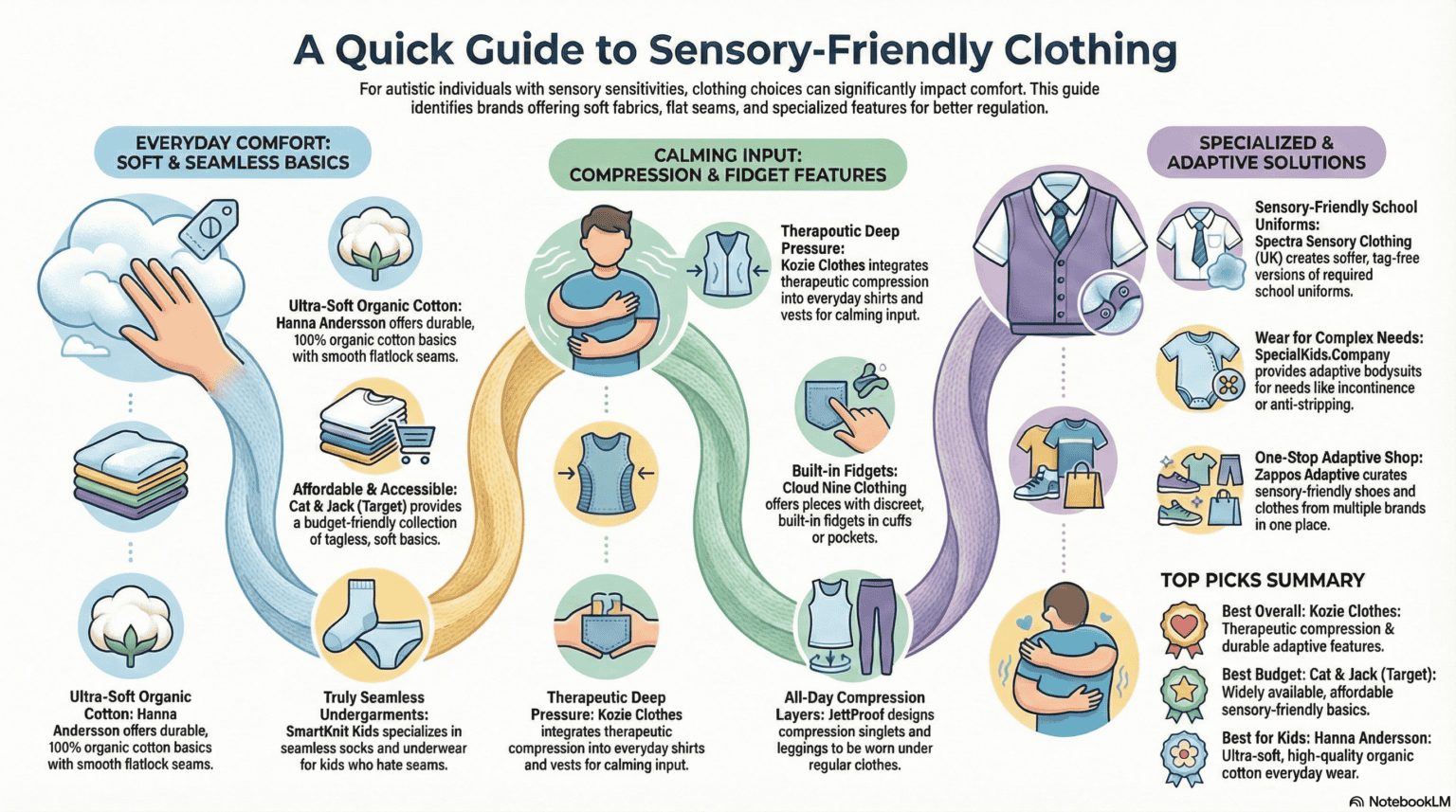 A Quick Guide to Sensory-Friendly Clothing

For autistic individuals with sensory sensitivities, clothing choices can significantly impact comfort. This guide identifies brands offering soft fabrics, flat seams, and specialized features for better regulation.

EVERYDAY COMFORT: SOFT & SEAMLESS BASICS

Ultra-Soft Organic Cotton: Hanna Andersson offers durable, 100% organic cotton basics with smooth flatlock seams.

Affordable & Accessible: Cat & Jack (Target) provides a budget-friendly collection of tagless, soft basics.

Ultra-Soft Organic Cotton: Hanna Andersson offers durable, 100% organic cotton basics with smooth flatlock seams.

Truly Seamless Undergarments: SmartKnit Kids specializes in seamless socks and underwear for kids who hate seams.

CALMING INPUT: COMPRESSION & FIDGET FEATURES

Therapeutic Deep Pressure: Kozie Clothes integrates therapeutic compression into everyday shirts and vests for calming input.

Built-in Fidgets: Cloud Nine Clothing offers pieces with discreet, built-in fidgets in cuffs or pockets.

Therapeutic Deep Pressure: Kozie Clothes integrates therapeutic compression into everyday shirts and vests for calming input.

All-Day Compression Layers: JettProof designs compression singlets and leggings to be worn under regular clothes.

SPECIALIZED & ADAPTIVE SOLUTIONS

Sensory-Friendly School Uniforms: Spectra Sensory Clothing (UK) creates softer, tag-free versions of required school uniforms.

Wear for Complex Needs: SpecialKids.Company provides adaptive bodysuits for needs like incontinence or anti-stripping.

One-Stop Adaptive Shop: Zappos Adaptive curates sensory-friendly shoes and clothes from multiple brands in one place.

TOP PICKS SUMMARY

Best Overall: Kozie Clothes: Therapeutic compression & durable adaptive features.

Best Budget: Cat & Jack (Target): Widely available, affordable sensory-friendly basics.

Best for Kids: Hanna Andersson: Ultra-soft, high-quality organic cotton everyday wear.

NotebookLM