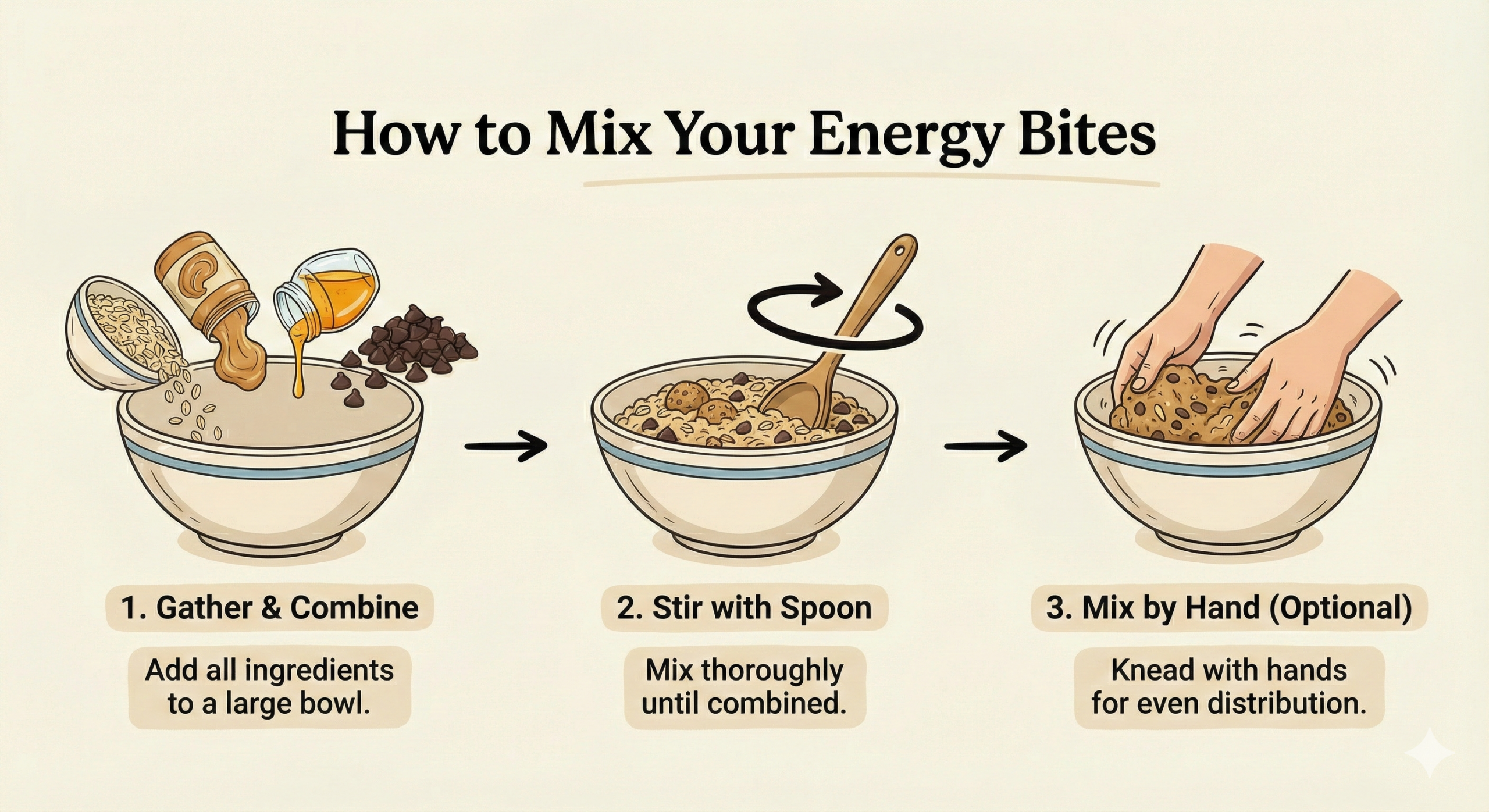 How to Mix Your Energy Bites

1. Gather & Combine

Add all ingredients to a large bowl.

2. Stir with Spoon

Mix thoroughly until combined.

3. Mix by Hand (Optional)

Knead with hands for even distribution.